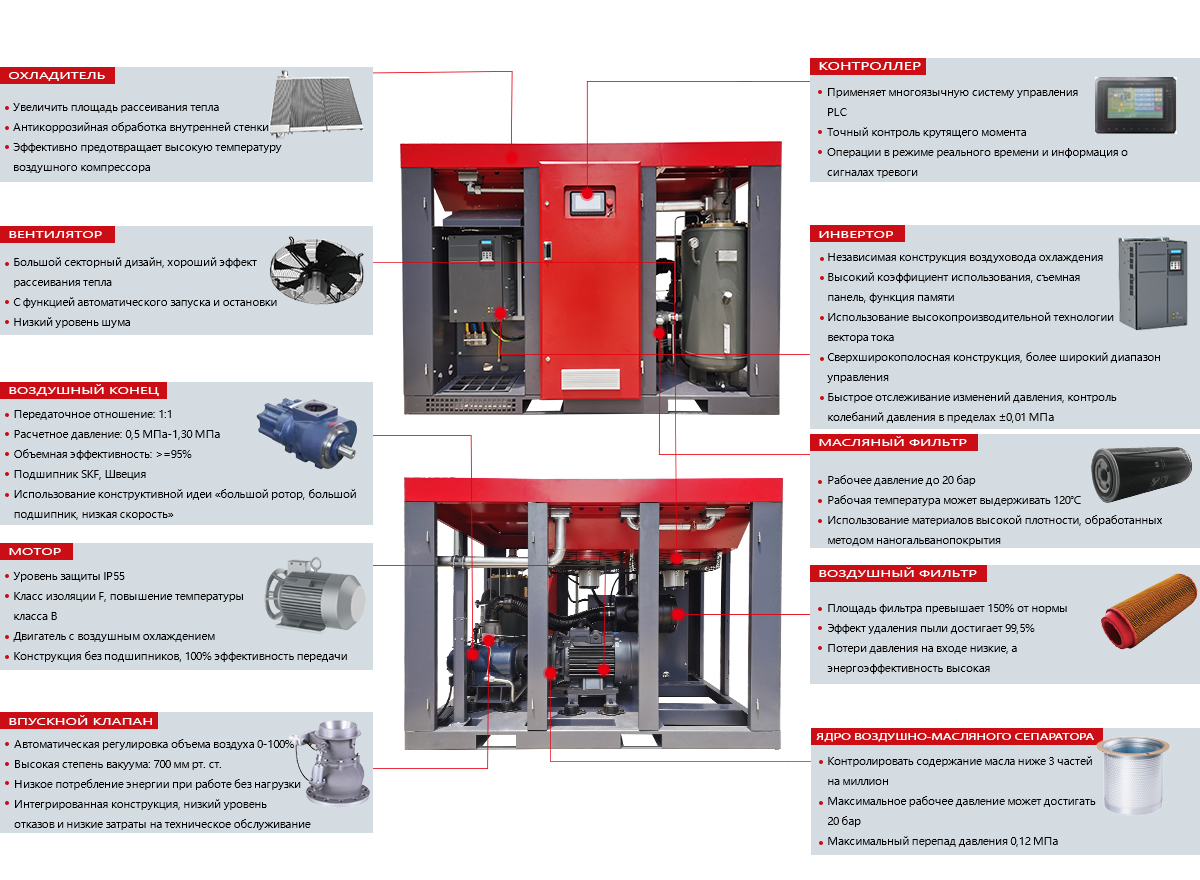 ОХЛАДИТЕЛЬ

• Увеличить площадь рассеивания тепла
• Антикоррозийная обработка внутренней стенки
• Эффективно предотвращает высокую температуру воздушного компрессора

ВЕНТИЛЯТОР

• Большой секторный дизайн, хороший эффект рассеивания тепла
• С функцией автоматического запуска и остановки
• Низкий уровень шума

ВОЗДУШНЫЙ КОНЕЦ

• Передаточное отношение: 1:1
• Расчетное давление: 0,5 МПа-1,30 МПа
• Объемная эффективность: >=95%
• Подшипник SKF, Швеция
• Использование конструктивной идеи «большой ротор, большой подшипник, низкая скорость»

МОТОР

• Уровень защиты IP55
• Класс изоляции F, повышение температуры класса B
• Двигатель с воздушным охлаждением
• Конструкция без подшипников, 100% эффективность передачи

ВПУСКНОЙ КЛАПАН

• Автоматическая регулировка объема воздуха 0-100%
• Высокая степень вакуума: 700 мм рт. ст.
• Низкое потребление энергии при работе без нагрузки
• Интегрированная конструкция, низкий уровень отказов и низкие затраты на техническое обслуживание

КОНТРОЛЛЕР

• Применяет многоязычную систему управления PLC
• Точный контроль крутящего момента
• Операции в режиме реального времени и информация о сигналах тревоги

ИНВЕРТОР

• Независимая конструкция воздуховода охлаждения
• Высокий коэффициент использования, съемная панель, функция памяти
• Использование высокопроизводительной технологии вектора тока
• Сверхширокополосная конструкция, более широкий диапазон управления
• Быстрое отслеживание изменений давления, контроль колебаний давления в пределах ±0,01 МПа

МАСЛЯНЫЙ ФИЛЬТР

• Рабочее давление до 20 бар
• Рабочая температура может выдерживать 120°C
• Использование материалов высокой плотности, обработанных методом наногальванопокрытия

ВОЗДУШНЫЙ ФИЛЬТР

• Площадь фильтра превышает 150% от нормы
• Эффект удаления пыли достигает 99,5%
• Потери давления на входе низкие, а энергоэффективность высокая

ЯДРО ВОЗДУШНО-МАСЛЯНОГО СЕПАРАТОРА

• Контролировать содержание масла ниже 3 частей на миллион
• Максимальное рабочее давление может достигать 20 бар
• Максимальный перепад давления 0,12 МПа